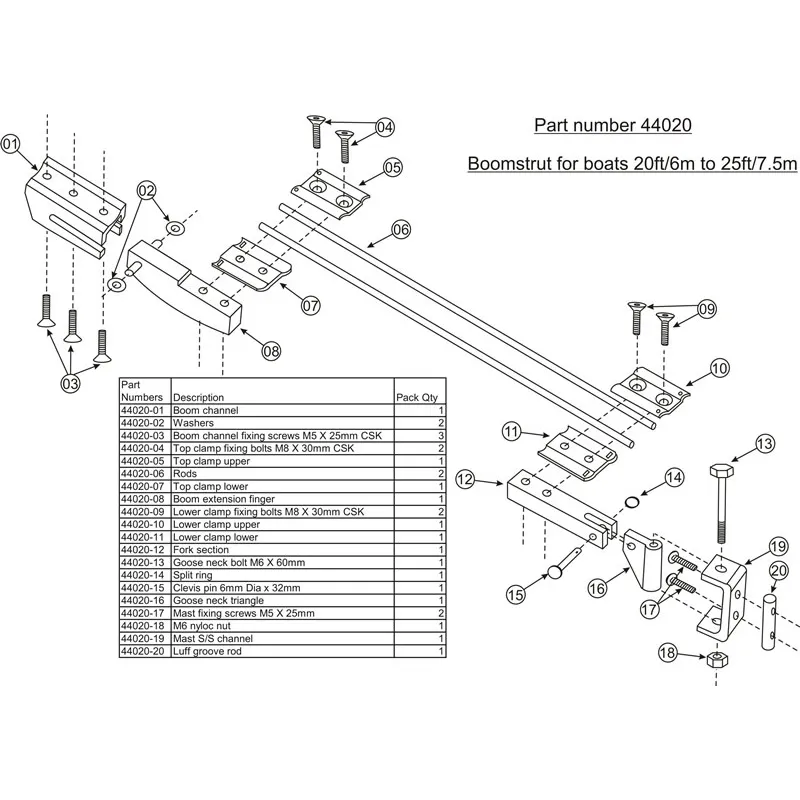 Part number 44020

Boomstrut for boats 20ft/6m to 25ft/7.5m

01
02
03
04
05
06
07
08
09
10
11
12
13
14
15
16
17
18
19
20

| Part Numbers | Description | Pack Qty |
|---|---|---|
| 44020-01 | Boom channel | 1 |
| 44020-02 | Washers | 2 |
| 44020-03 | Boom channel fixing screws M5 X 25mm CSK | 3 |
| 44020-04 | Top clamp fixing bolts M8 X 30mm CSK | 2 |
| 44020-05 | Top clamp upper | 1 |
| 44020-06 | Rods | 2 |
| 44020-07 | Top clamp lower | 1 |
| 44020-08 | Boom extension finger | 1 |
| 44020-09 | Lower clamp fixing bolts M8 X 30mm CSK | 2 |
| 44020-10 | Lower clamp upper | 1 |
| 44020-11 | Lower clamp lower | 1 |
| 44020-12 | Fork section | 1 |
| 44020-13 | Goose neck bolt M6 X 60mm | 1 |
| 44020-14 | Split ring | 1 |
| 44020-15 | Clevis pin 6mm Dia x 32mm | 1 |
| 44020-16 | Goose neck triangle | 1 |
| 44020-17 | Mast fixing screws M5 X 25mm | 2 |
| 44020-18 | M6 nyloc nut | 1 |
| 44020-19 | Mast S/S channel | 1 |
| 44020-20 | Luff groove rod | 1 |