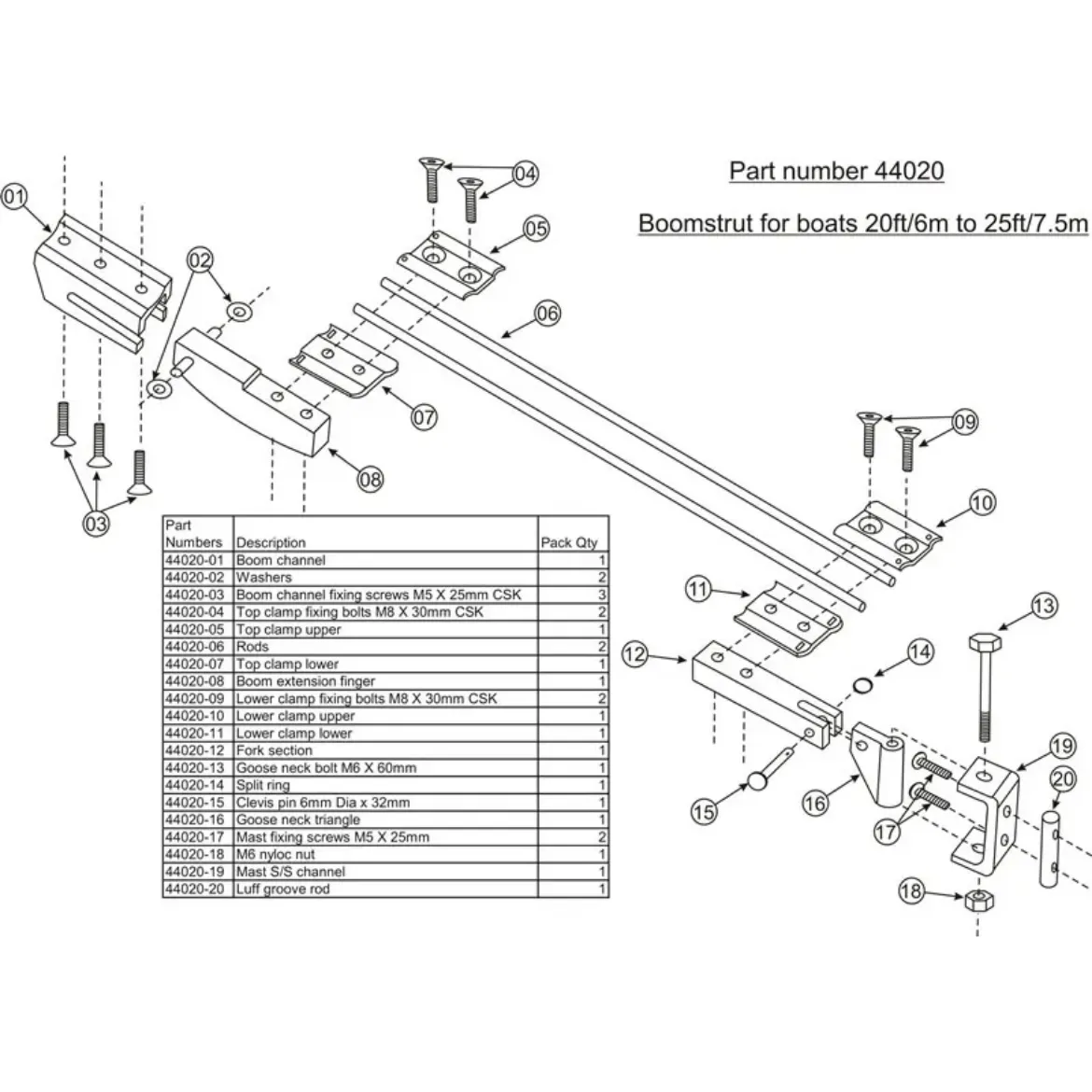 Part number 44020

Boomstrut for boats 20ft/6m to 25ft/7.5m

01
02
03
04
05
06
07
08
09
10
11
12
13
14
15
16
17
18
19
20

| Part Numbers | Description | Pack Qty |
|---|---|---|
| 44020-01 | Boom channel | 1 |
| 44020-02 | Washers | 2 |
| 44020-03 | Boom channel fixing screws M5 X 25mm CSK | 3 |
| 44020-04 | Top clamp fixing bolts M8 X 30mm CSK | 2 |
| 44020-05 | Top clamp upper | 1 |
| 44020-06 | Rods | 2 |
| 44020-07 | Top clamp lower | 1 |
| 44020-08 | Boom extension finger | 1 |
| 44020-09 | Lower clamp fixing bolts M8 X 30mm CSK | 2 |
| 44020-10 | Lower clamp upper | 1 |
| 44020-11 | Lower clamp lower | 1 |
| 44020-12 | Fork section | 1 |
| 44020-13 | Goose neck bolt M6 X 60mm | 1 |
| 44020-14 | Split ring | 1 |
| 44020-15 | Clevis pin 6mm Dia x 32mm | 1 |
| 44020-16 | Goose neck triangle | 1 |
| 44020-17 | Mast fixing screws M5 X 25mm | 2 |
| 44020-18 | M6 nyloc nut | 1 |
| 44020-19 | Mast S/S channel | 1 |
| 44020-20 | Luff groove rod | 1 |