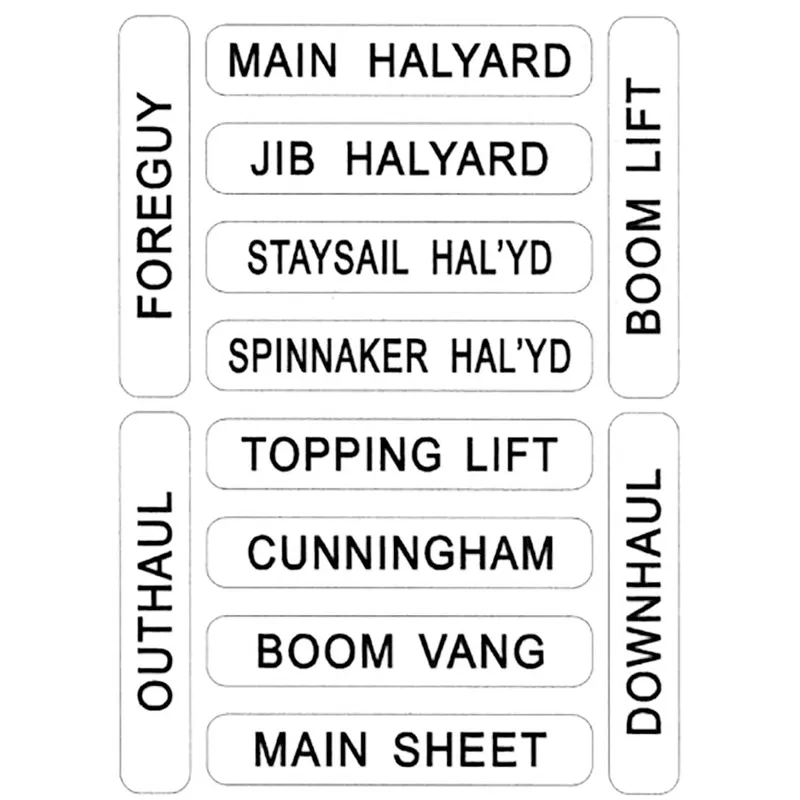 FOREGUY

MAIN HALYARD

JIB HALYARD

STAYSAIL HAL'YD

SPINNAKER HAL'YD

BOOM LIFT

OUTHAUL

TOPPING LIFT

CUNNINGHAM

BOOM VANG

MAIN SHEET

DOWNHAUL